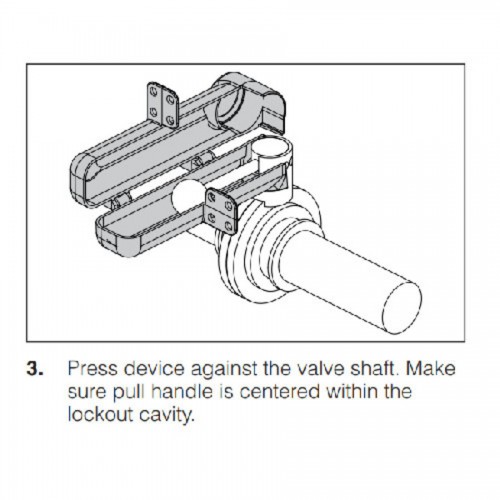 3. Press device against the valve shaft. Make sure pull handle is centered within the lockout cavity.